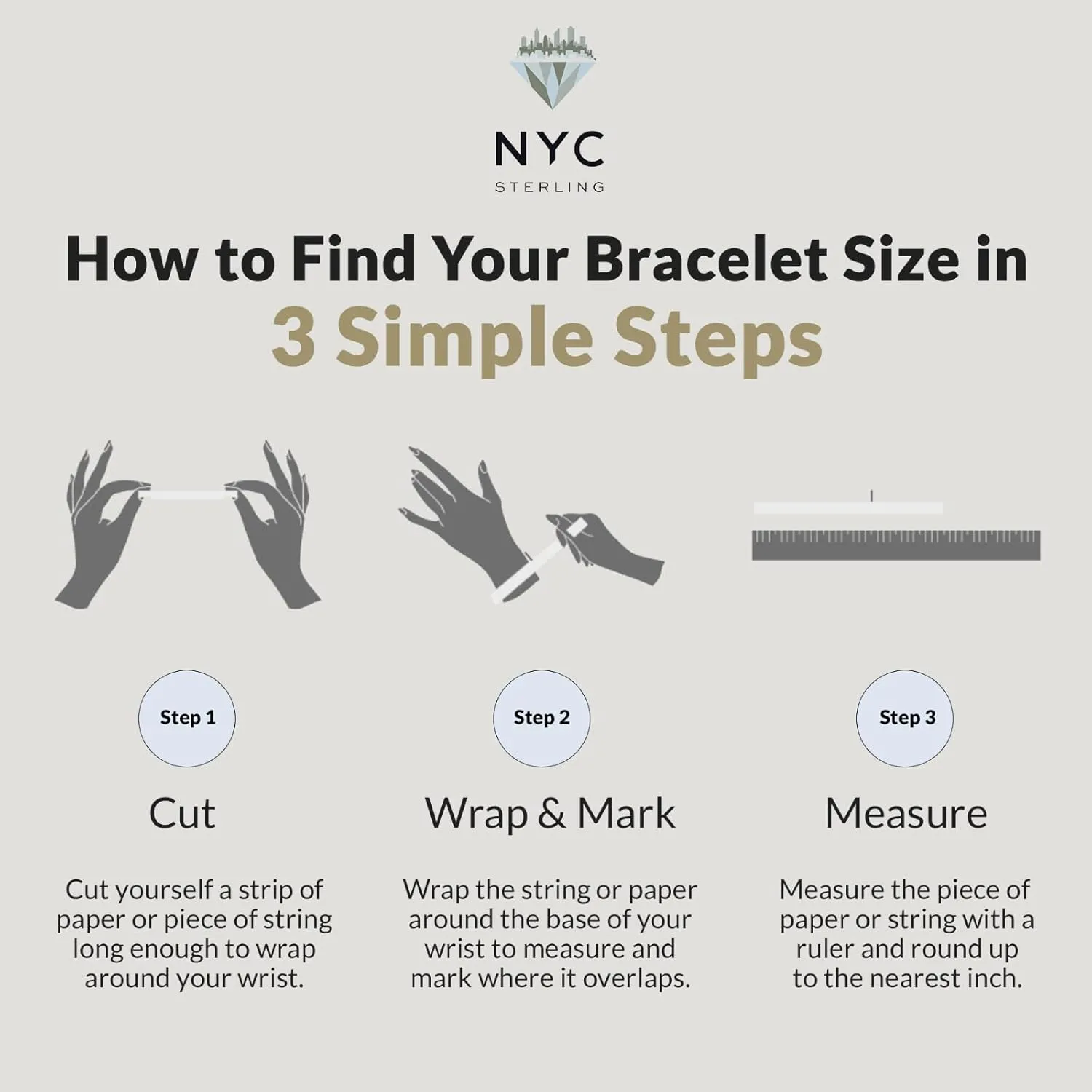 NYC
STERLING

How to Find Your Bracelet Size in
3 Simple Steps

Step 1

Cut

Cut yourself a strip of paper or piece of string long enough to wrap around your wrist.

Step 2

Wrap & Mark

Wrap the string or paper around the base of your wrist to measure and mark where it overlaps.

Step 3

Measure

Measure the piece of paper or string with a ruler and round up to the nearest inch.